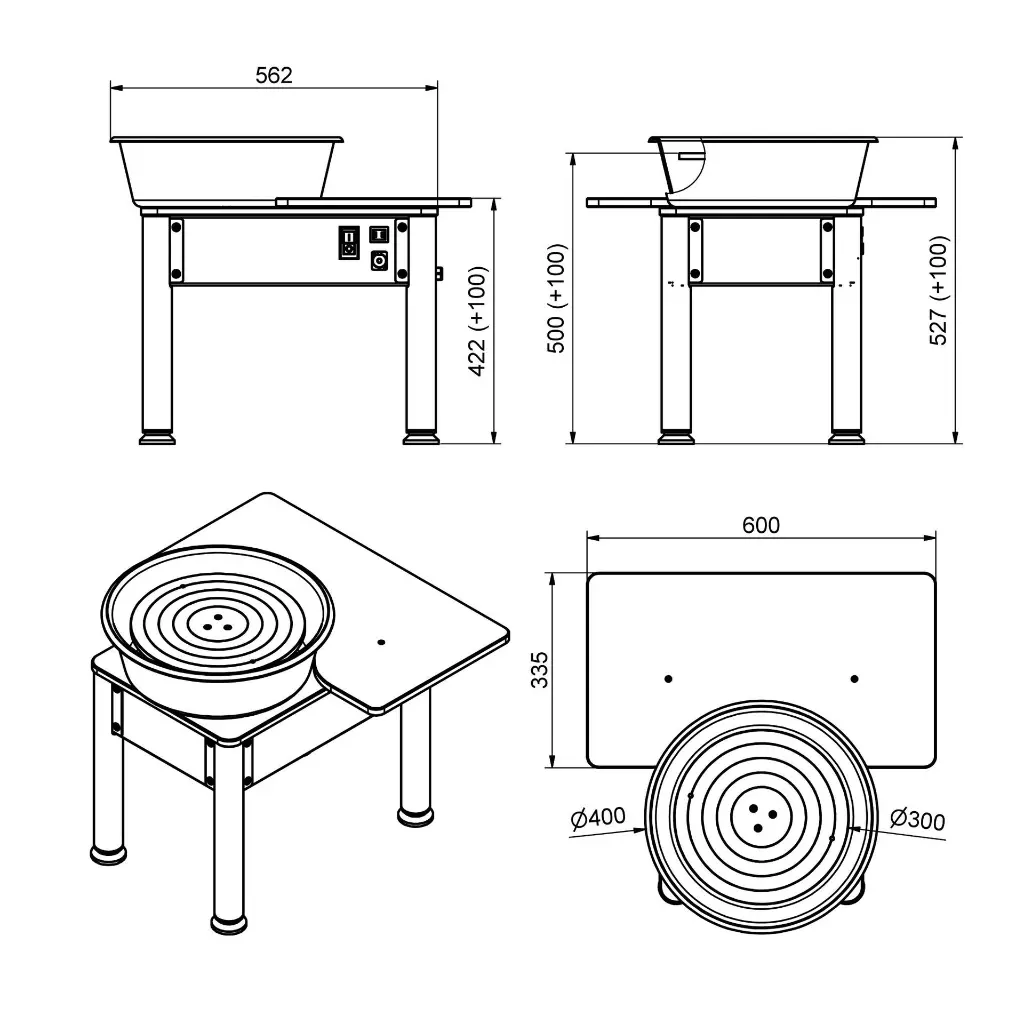 562

422 (+100)

500 (+100)

527 (+100)

600

335

Ø400

Ø300